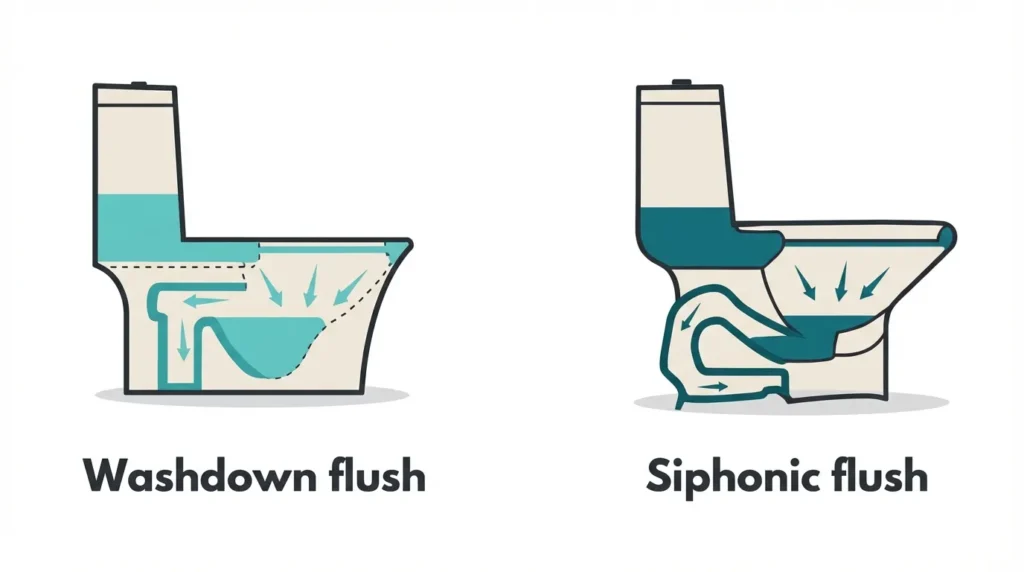 Washdown flush

Siphonic flush