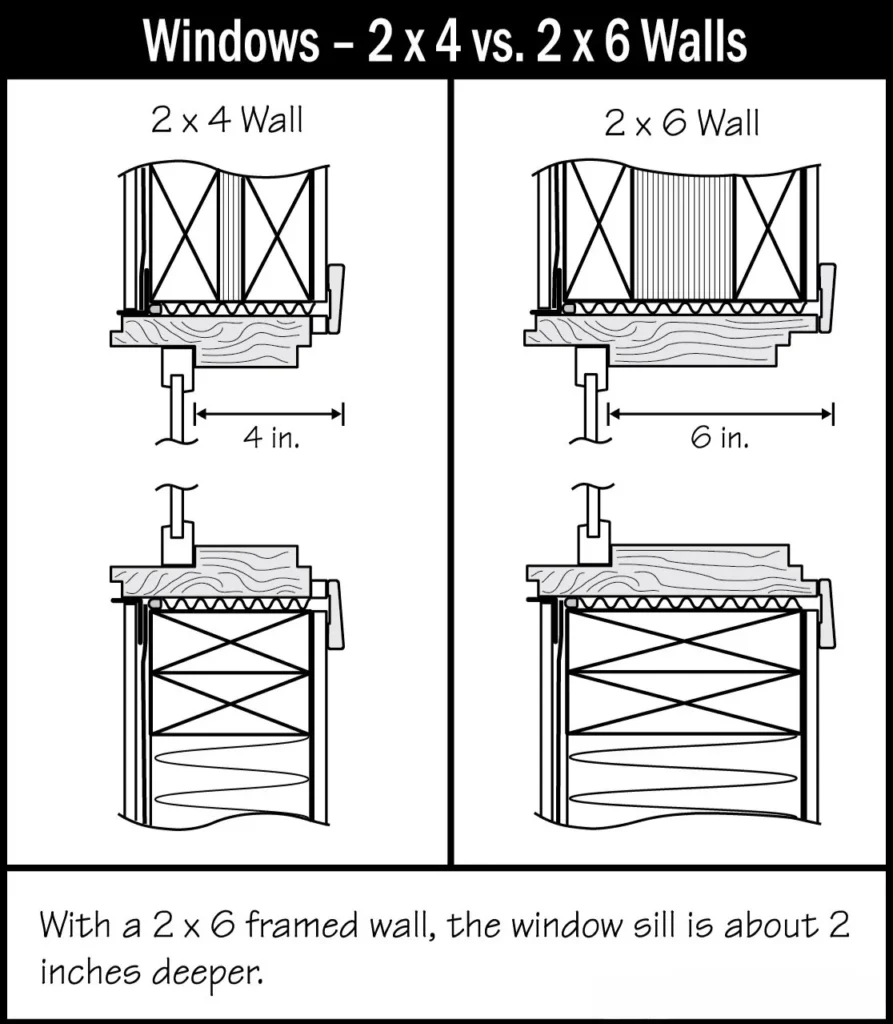 Windows – 2 x 4 vs. 2 x 6 Walls

2 x 4 Wall

4 in.

2 x 6 Wall

6 in.

With a 2 x 6 framed wall, the window sill is about 2 inches deeper.